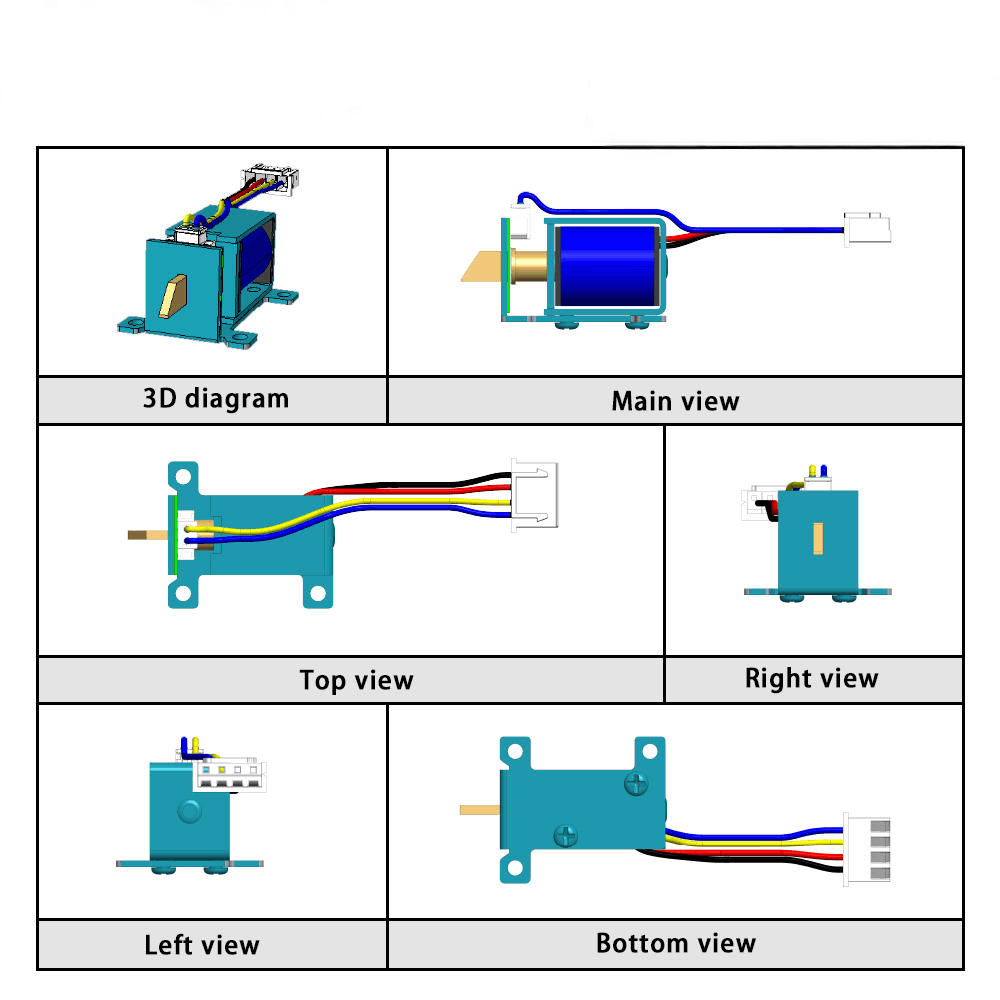 3D diagram

Main view

Top view

Right view

Left view

Bottom view