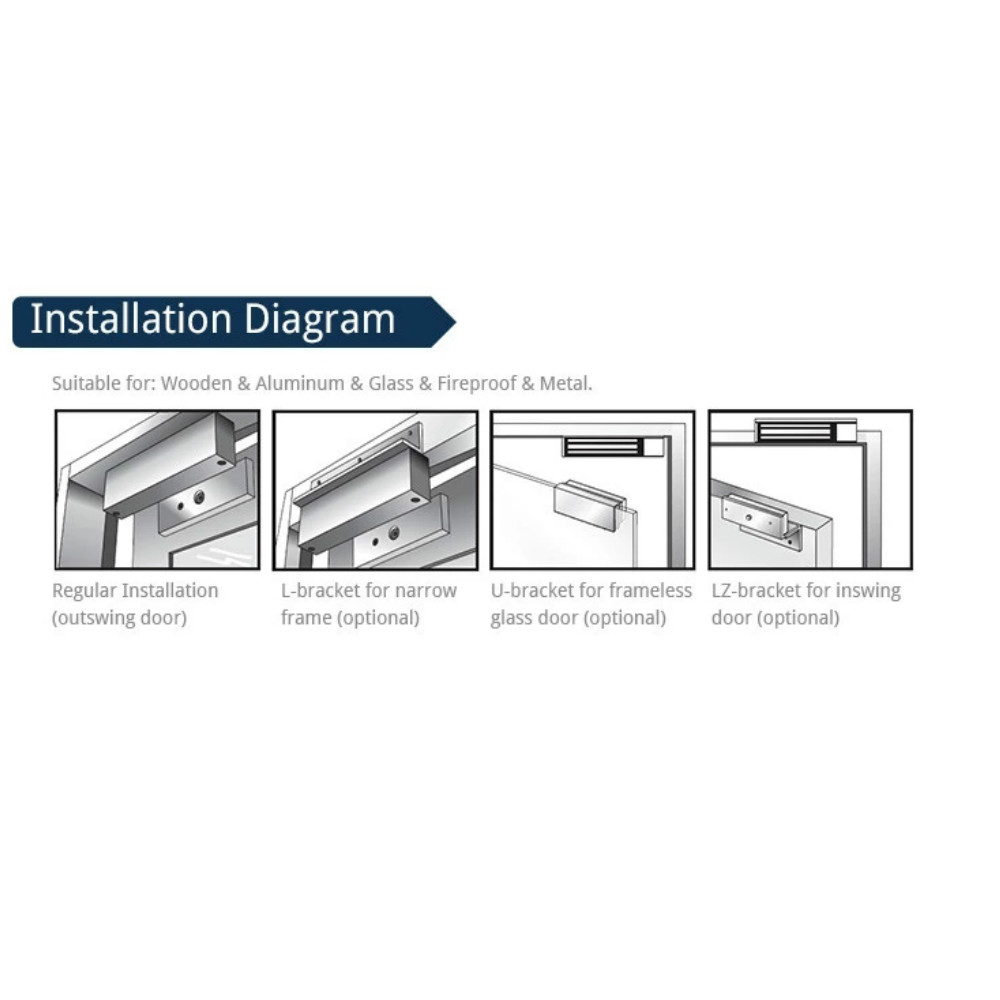 Installation Diagram

Suitable for: Wooden & Aluminum & Glass & Fireproof & Metal.

Regular Installation (outswing door)

L-bracket for narrow frame (optional)

U-bracket for frameless glass door (optional)

LZ-bracket for inswing door (optional)