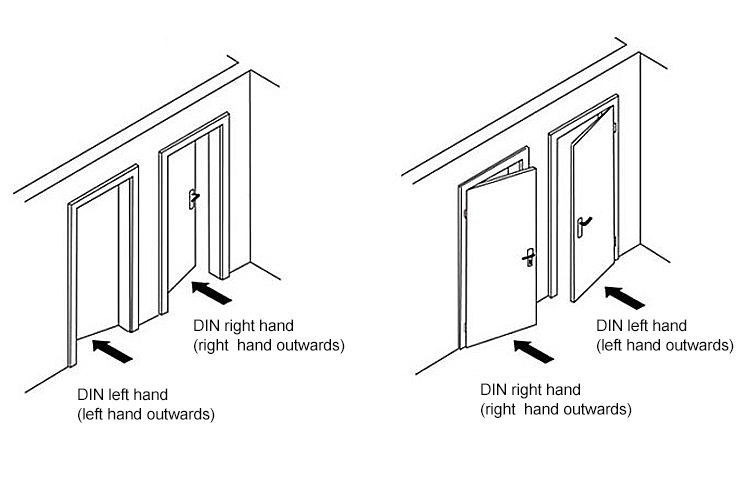 DIN right hand
(right hand outwards)

DIN left hand
(left hand outwards)

DIN left hand
(left hand outwards)

DIN right hand
(right hand outwards)